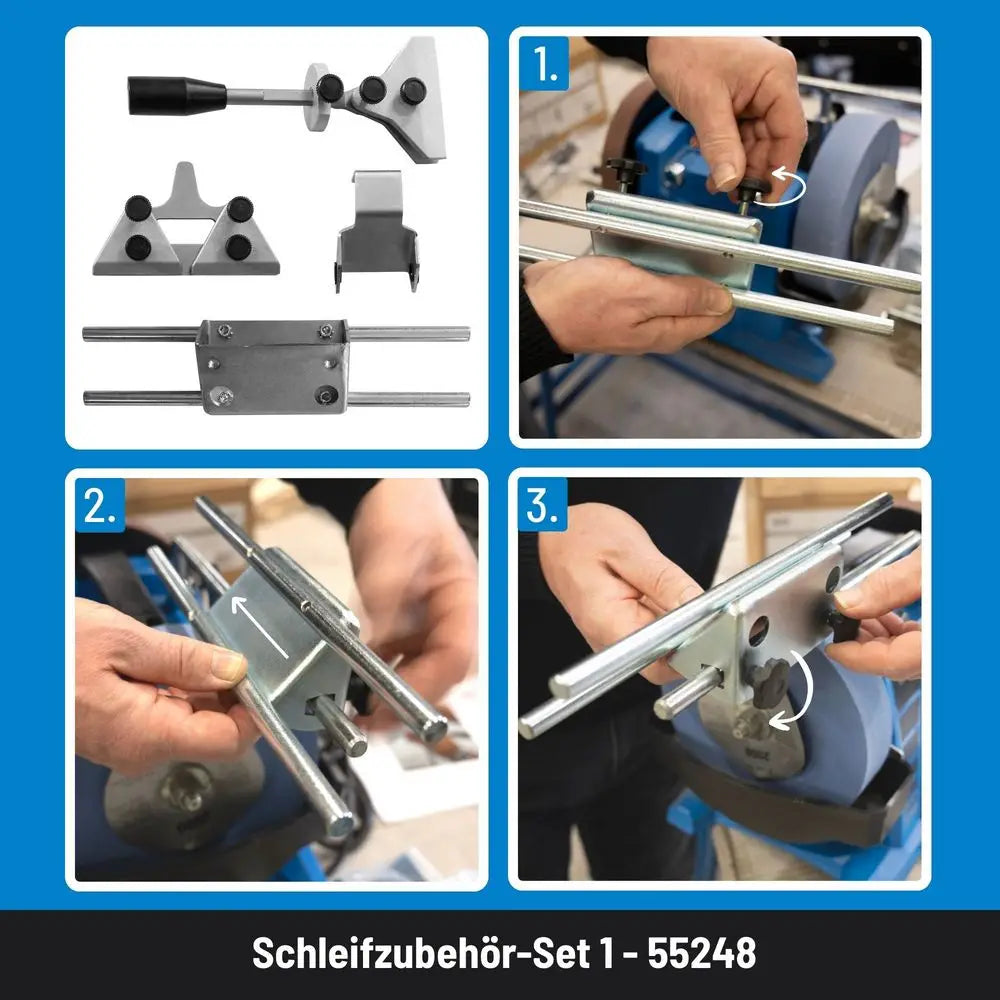 1.

2.

3.

Schleifzubehör-Set 1 - 55248